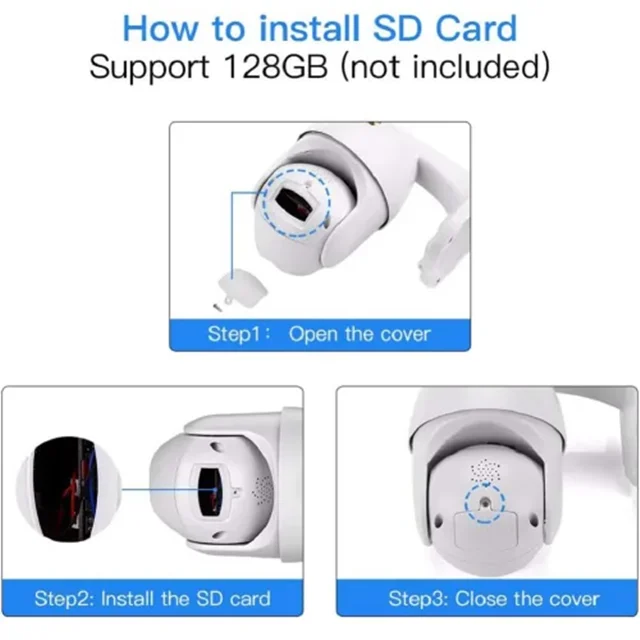 How to install SD Card
Support 128GB (not included)

Step1： Open the cover

Step2: Install the SD card

Step3: Close the cover